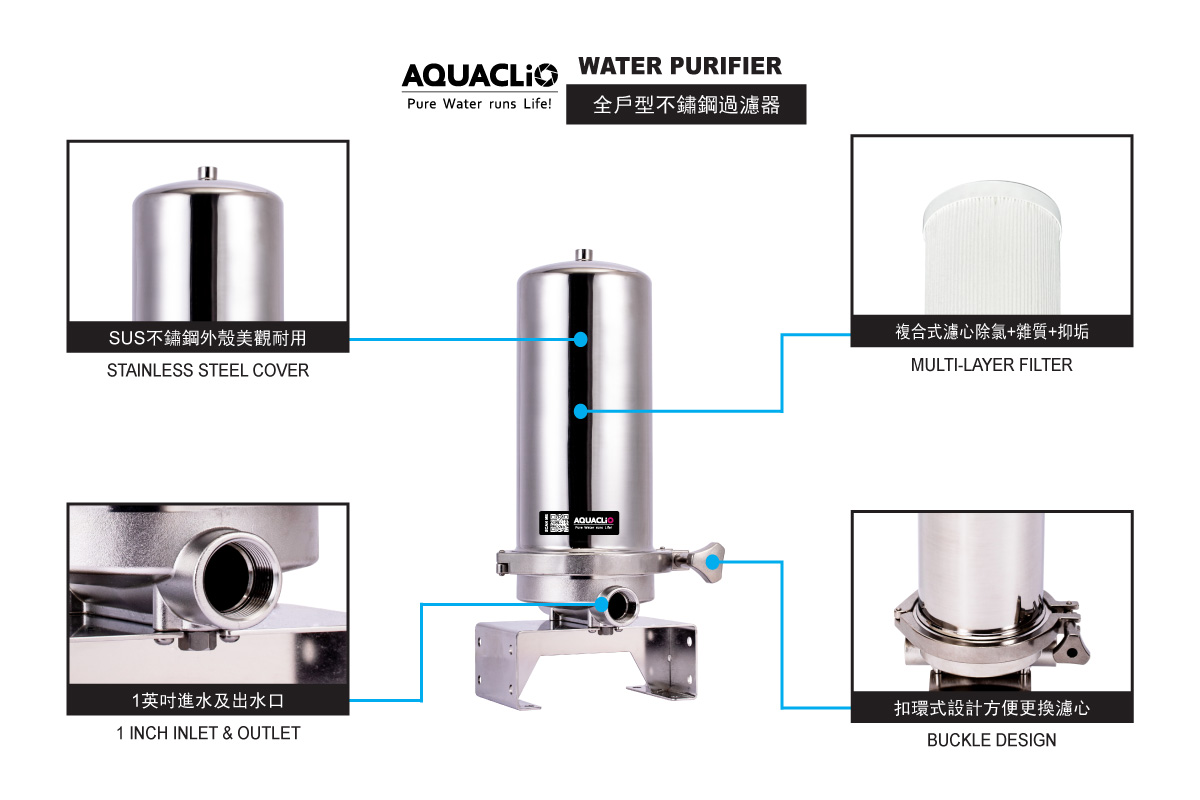 AQUACLiO
Pure Water runs Life!

WATER PURIFIER
全戶型不鏽鋼過濾器

SUS不鏽鋼外殼美觀耐用
STAINLESS STEEL COVER

複合式濾心除氯+雜質+抑垢
MULTI-LAYER FILTER

AQUACLiO
Pure Water runs Life!

1英吋進水及出水口
1 INCH INLET & OUTLET

扣環式設計方便更換濾心
BUCKLE DESIGN